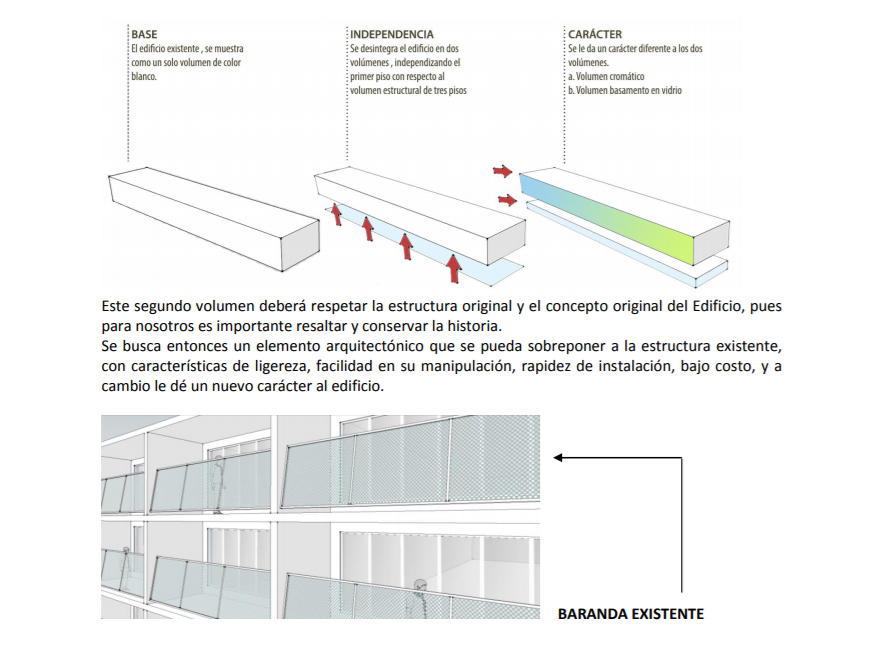 BASE
El edificio existente , se muestra como un solo volumen de color blanco.

INDEPENDENCIA
Se desintegra el edificio en dos volúmenes , independizando el primer piso con respecto al volumen estructural de tres pisos

CARÁCTER
Se le da un carácter diferente a los dos volúmenes.
a. Volumen cromático
b. Volumen basamento en vidrio

Este segundo volumen deberá respetar la estructura original y el concepto original del Edificio, pues para nosotros es importante resaltar y conservar la historia.
Se busca entonces un elemento arquitectónico que se pueda sobreponer a la estructura existente, con características de ligereza, facilidad en su manipulación, rapidez de instalación, bajo costo, y a cambio le dé un nuevo carácter al edificio.

BARANDA EXISTENTE